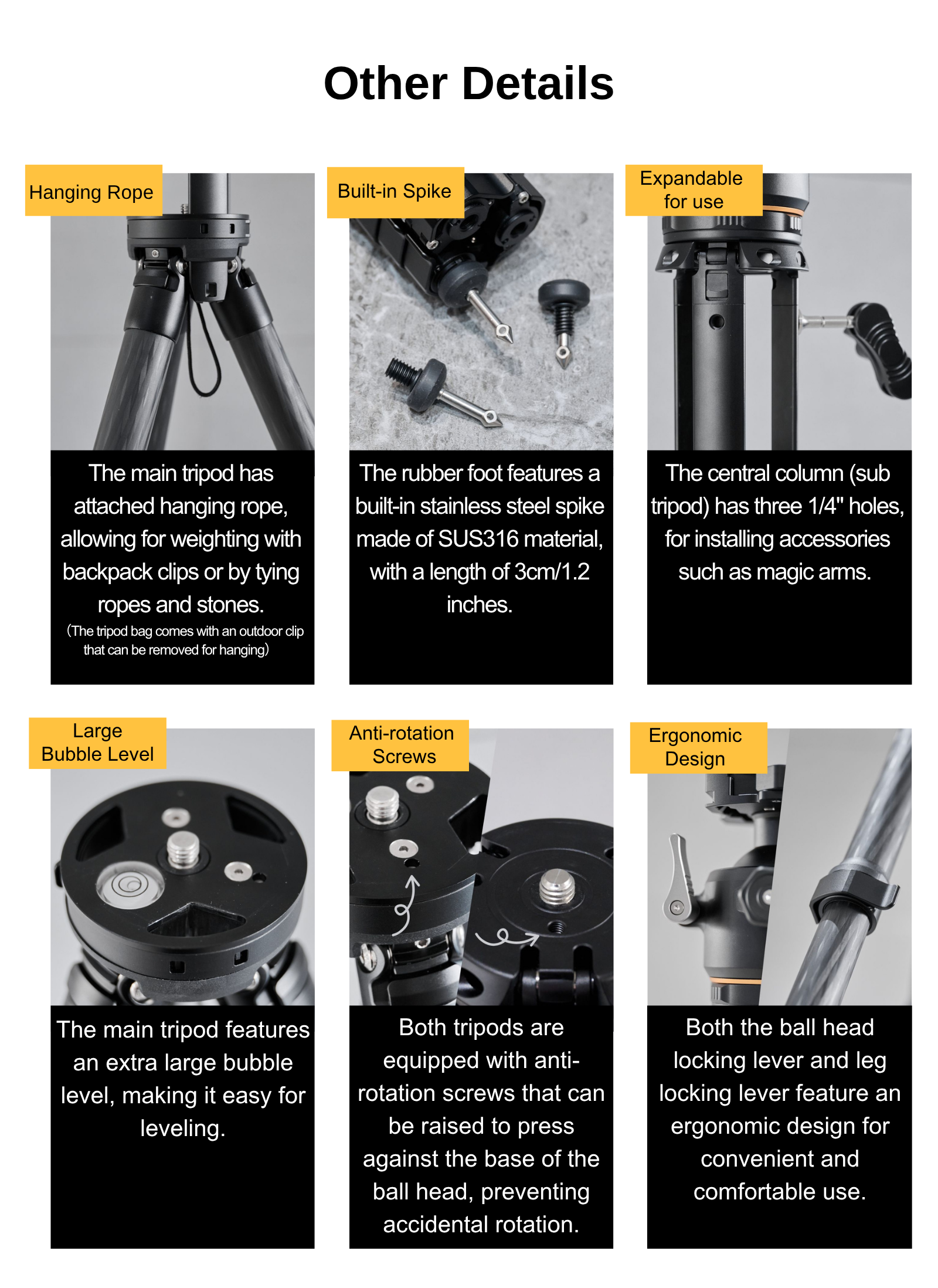 Other Details

Hanging Rope

The main tripod has attached hanging rope, allowing for weighting with backpack clips or by tying ropes and stones.
(The tripod bag comes with an outdoor clip that can be removed for hanging)

Built-in Spike

The rubber foot features a built-in stainless steel spike made of SUS316 material, with a length of 3cm/1.2 inches.

Expandable for use

The central column (sub tripod) has three 1/4" holes, for installing accessories such as magic arms.

Large Bubble Level

The main tripod features an extra large bubble level, making it easy for leveling.

Anti-rotation Screws

Both tripods are equipped with anti-rotation screws that can be raised to press against the base of the ball head, preventing accidental rotation.

Ergonomic Design

Both the ball head locking lever and leg locking lever feature an ergonomic design for convenient and comfortable use.